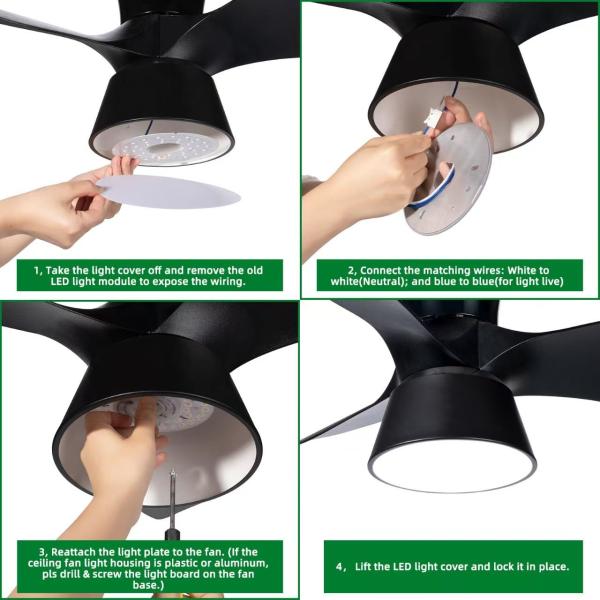 1, Take the light cover off and remove the old LED light module to expose the wiring.

2, Connect the matching wires: White to white(Neutral); and blue to blue(for light live)

3, Reattach the light plate to the fan. (If the ceiling fan light housing is plastic or aluminum, pls drill & screw the light board on the fan base.)

4, Lift the LED light cover and lock it in place.