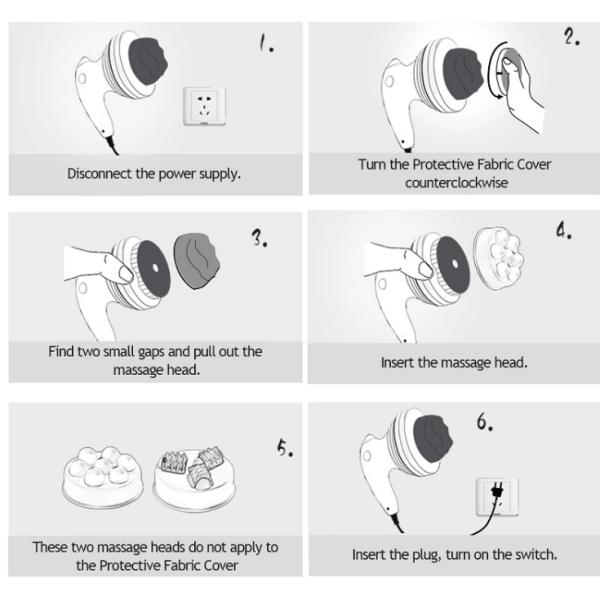 1.

Disconnect the power supply.

2.

Turn the Protective Fabric Cover counterclockwise

3.

Find two small gaps and pull out the massage head.

4.

Insert the massage head.

5.

These two massage heads do not apply to the Protective Fabric Cover

6.

Insert the plug, turn on the switch.