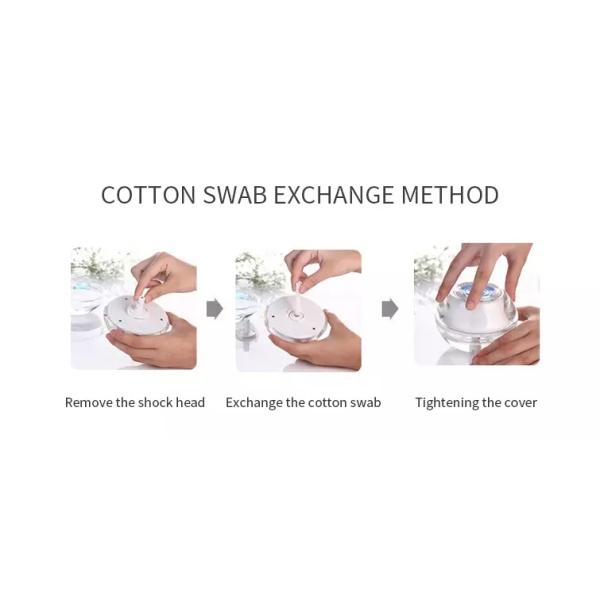 COTTON SWAB EXCHANGE METHOD

Remove the shock head

Exchange the cotton swab

Tightening the cover