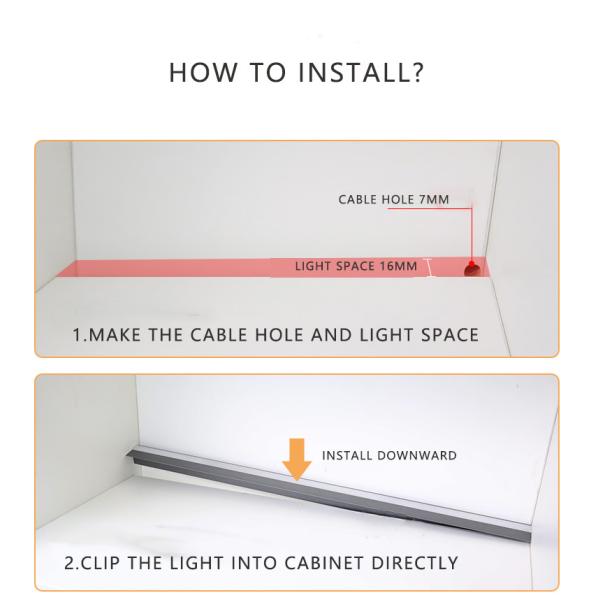 HOW TO INSTALL?

CABLE HOLE 7MM

LIGHT SPACE 16MM

1.MAKE THE CABLE HOLE AND LIGHT SPACE

INSTALL DOWNWARD

2.CLIP THE LIGHT INTO CABINET DIRECTLY