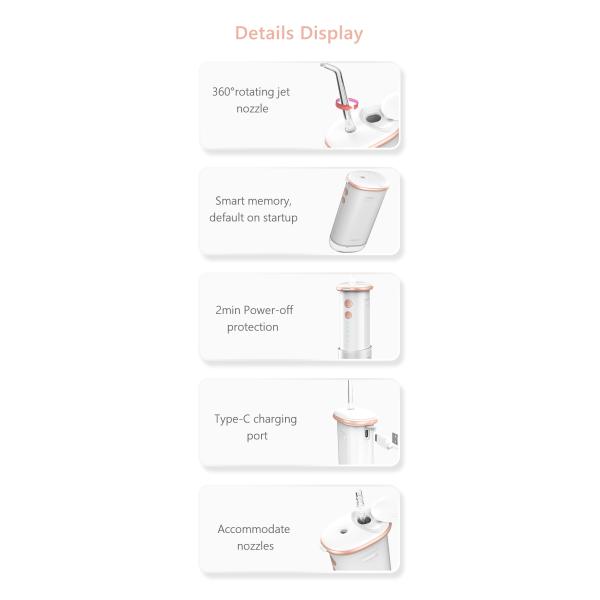 Details Display

360°rotating jet nozzle

Smart memory, default on startup

2min Power-off protection

Type-C charging port

Accommodate nozzles