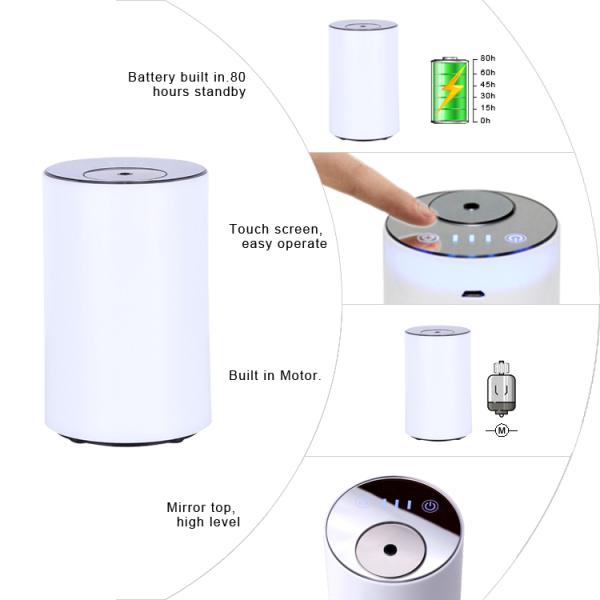 Battery built in.80 hours standby

80h
60h
45h
30h
15h
0h

Touch screen, easy operate

Built in Motor.

M

Mirror top, high level