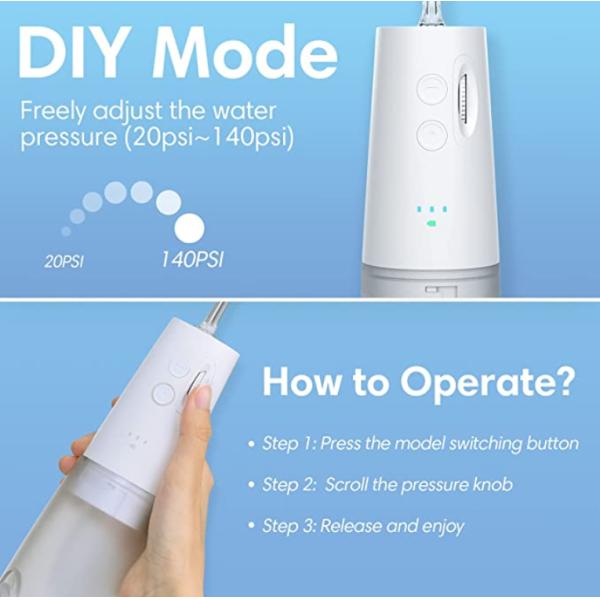 DIY Mode

Freely adjust the water pressure (20psi~140psi)

20PSI

140PSI

How to Operate?

• Step 1: Press the model switching button

• Step 2: Scroll the pressure knob

• Step 3: Release and enjoy