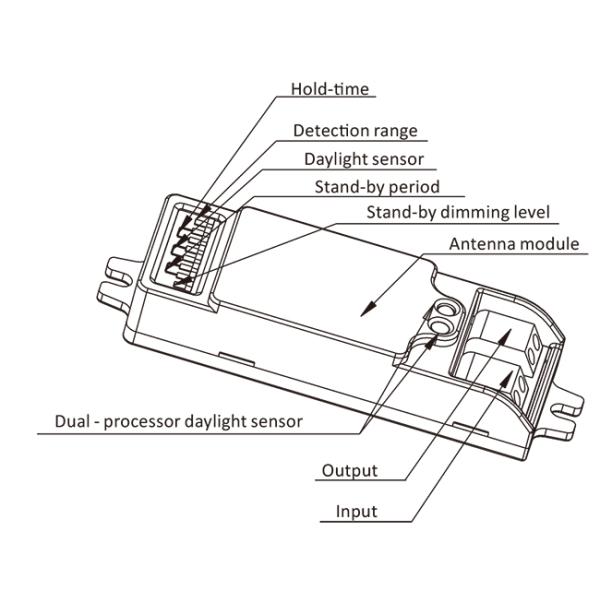 Hold-time

Detection range

Daylight sensor

Stand-by period

Stand-by dimming level

Antenna module

Dual - processor daylight sensor

Output

Input