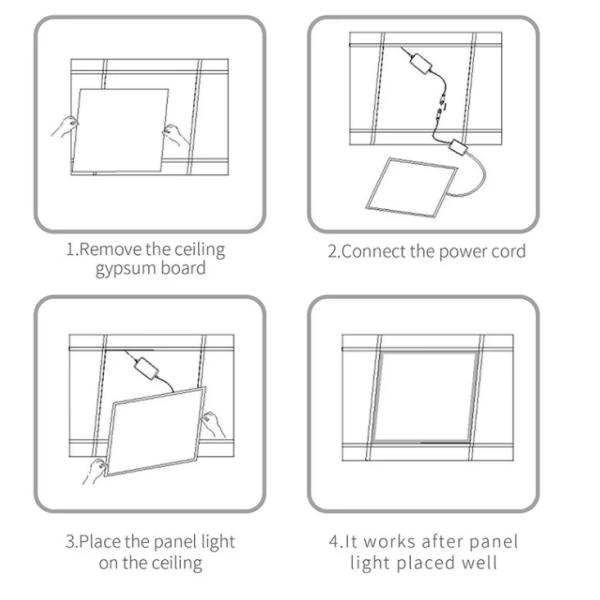 1.Remove the ceiling gypsum board

2.Connect the power cord

3.Place the panel light on the ceiling

4.It works after panel light placed well