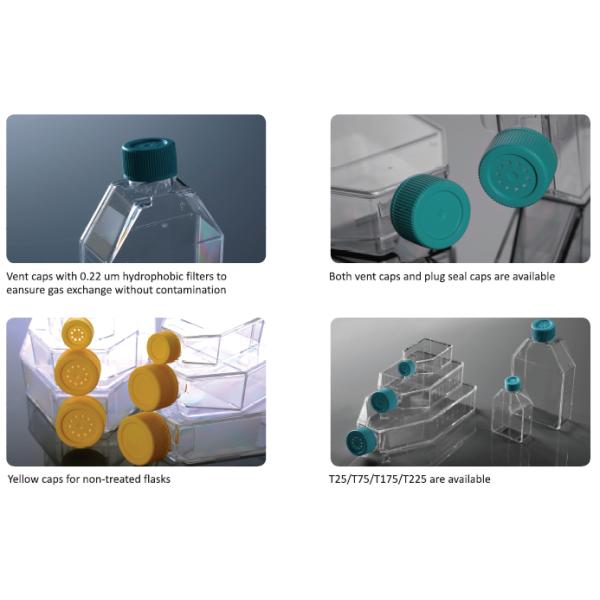 Vent caps with 0.22 um hydrophobic filters to eansure gas exchange without contamination

Both vent caps and plug seal caps are available

Yellow caps for non-treated flasks

T25/T75/T175/T225 are available