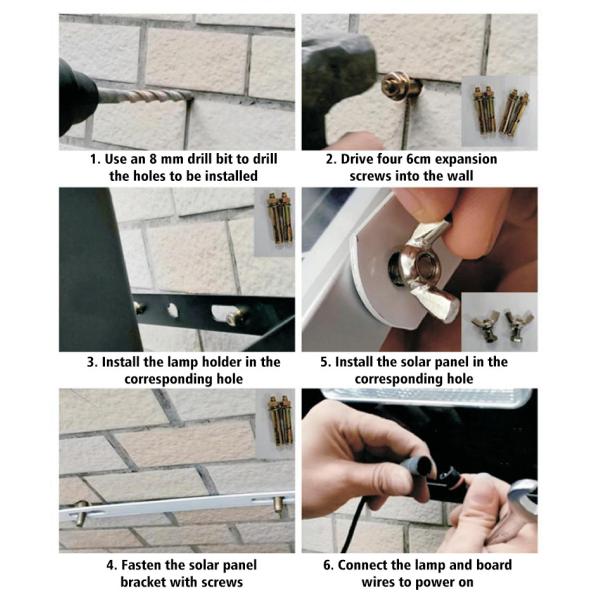 1. Use an 8 mm drill bit to drill the holes to be installed

2. Drive four 6cm expansion screws into the wall

3. Install the lamp holder in the corresponding hole

5. Install the solar panel in the corresponding hole

4. Fasten the solar panel bracket with screws

6. Connect the lamp and board wires to power on