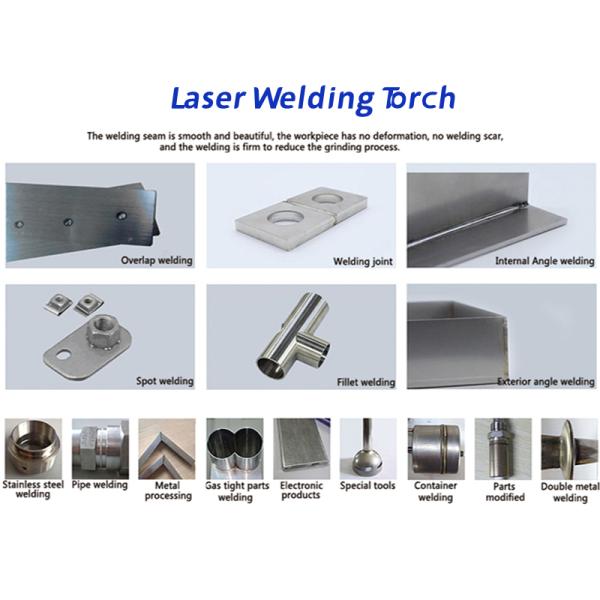 Laser Welding Torch

The welding seam is smooth and beautiful, the workpiece has no deformation, no welding scar, and the welding is firm to reduce the grinding process.

Overlap welding

Welding joint

Internal Angle welding

Spot welding

Fillet welding

Exterior angle welding

Stainless steel welding

Pipe welding

Metal processing

Gas tight parts welding

Electronic products

Special tools

Container welding

Parts modified

Double metal welding