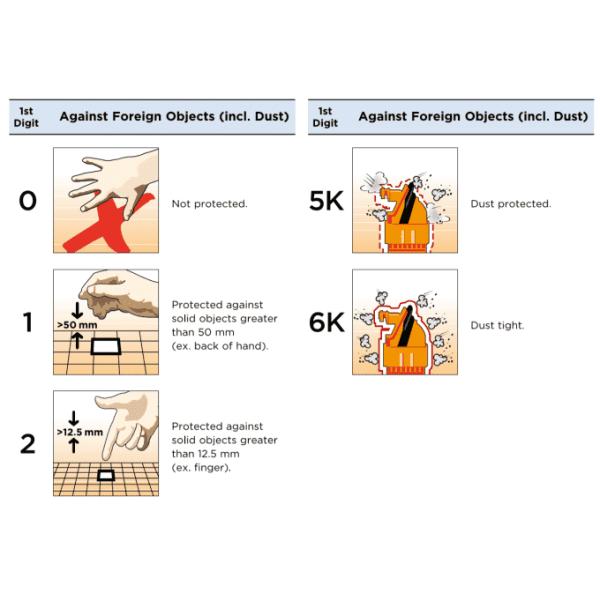 | 1st Digit | Against Foreign Objects (incl. Dust) |
|---|---|
| 0 | Not protected. |
| 1 | >50 mm Protected against solid objects greater than 50 mm (ex. back of hand). |
| 2 | >12.5 mm Protected against solid objects greater than 12.5 mm (ex. finger). |

| 1st Digit | Against Foreign Objects (incl. Dust) |
|---|---|
| 5K | Dust protected. |
| 6K | Dust tight. |