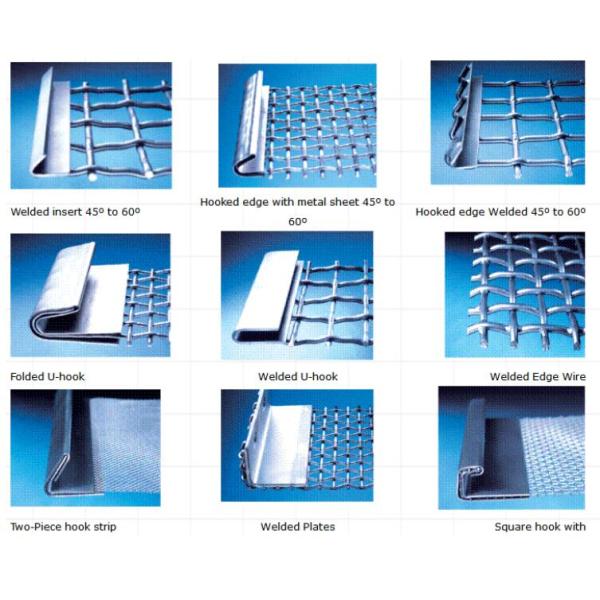 Welded insert 45º to 60º

Hooked edge with metal sheet 45º to 60º

Hooked edge Welded 45º to 60º

Folded U-hook

Welded U-hook

Welded Edge Wire

Two-Piece hook strip

Welded Plates

Square hook with