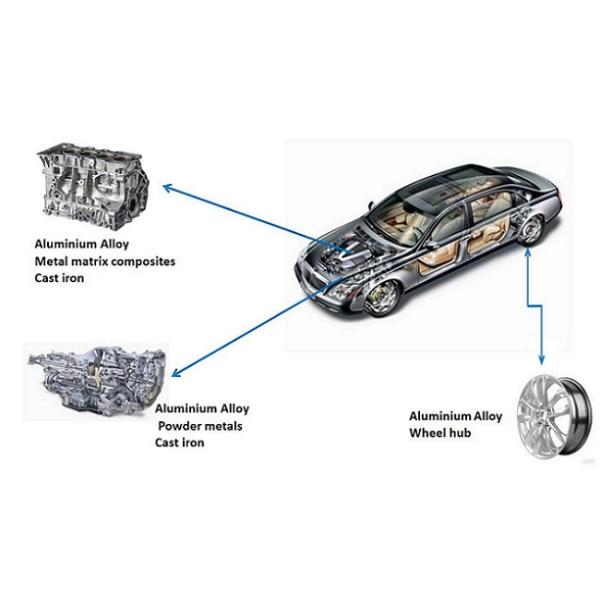 Aluminium Alloy
Metal matrix composites
Cast iron

Aluminium Alloy
Powder metals
Cast iron

Aluminium Alloy
Wheel hub