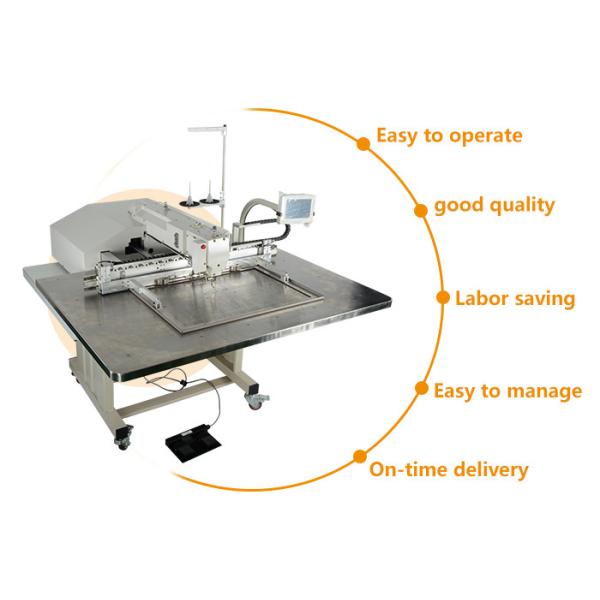 Easy to operate

good quality

Labor saving

Easy to manage

On-time delivery