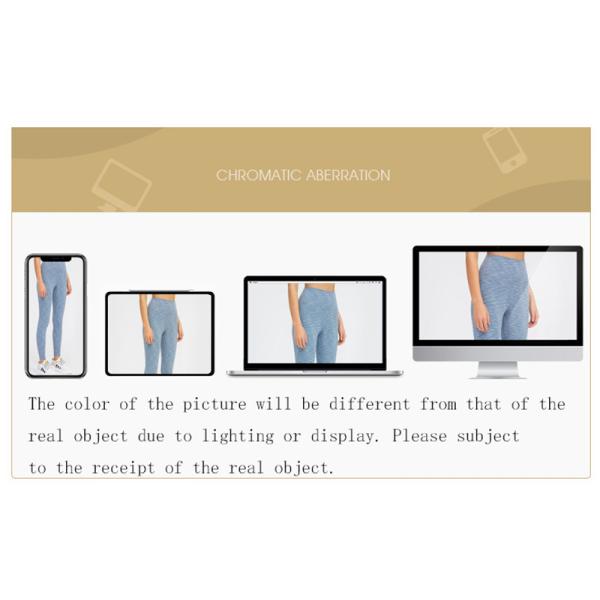 CHROMATIC ABERRATION

The color of the picture will be different from that of the real object due to lighting or display. Please subject to the receipt of the real object.