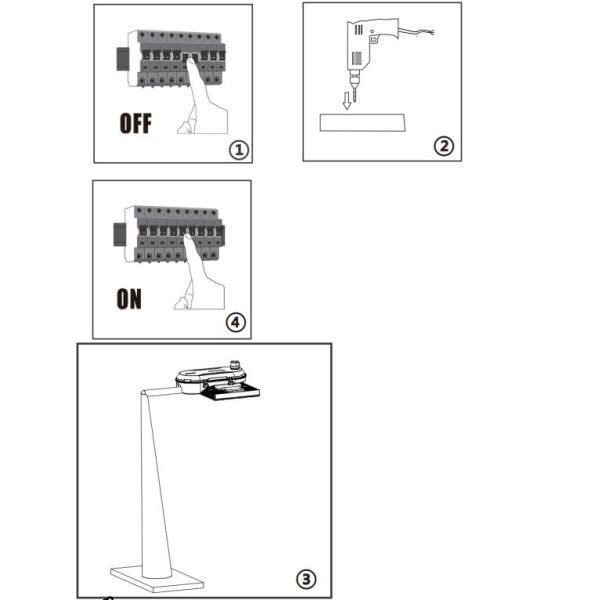 OFF

①

②

ON

④

③