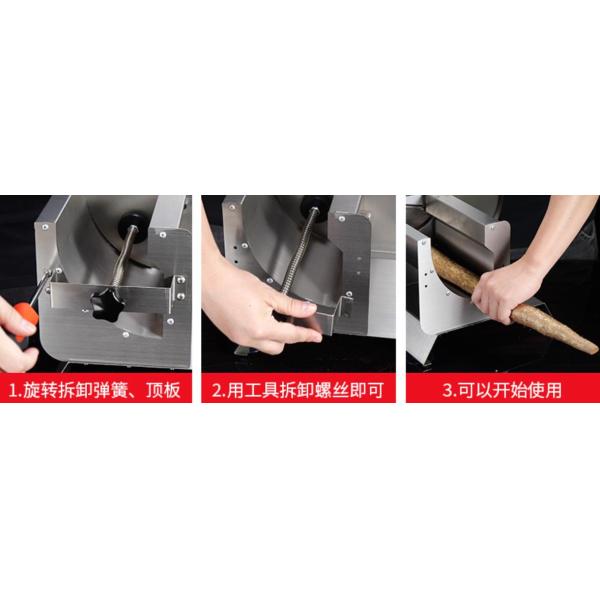 1.旋转拆卸弹簧、顶板

2.用工具拆卸螺丝即可

3.可以开始使用