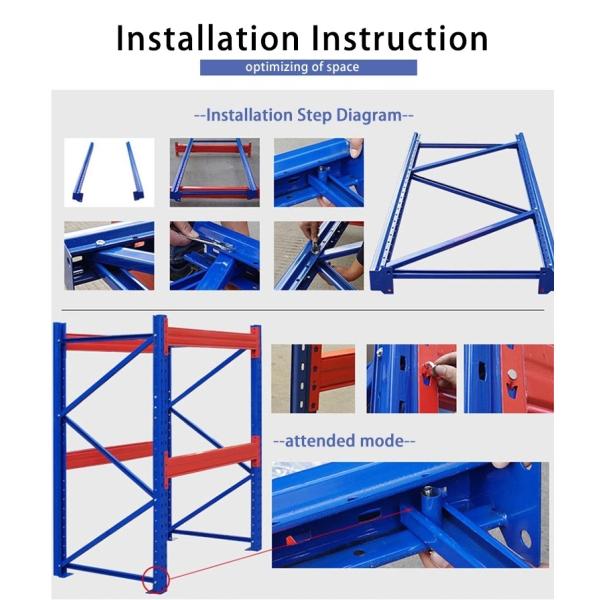 Installation Instruction

optimizing of space

--Installation Step Diagram--

--attended mode--