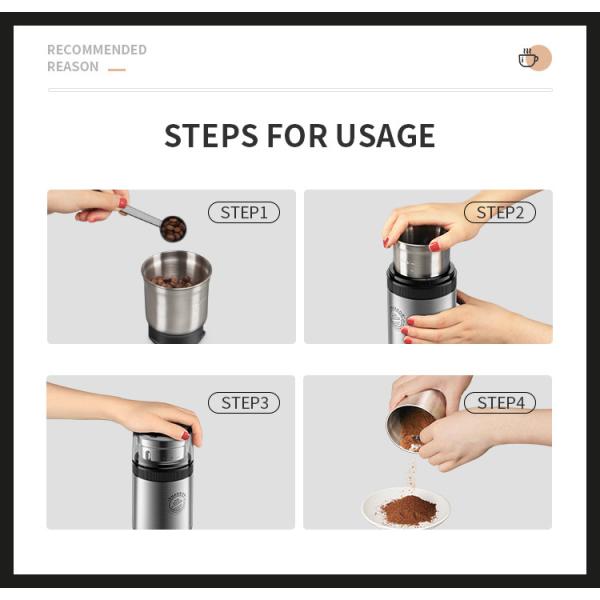 RECOMMENDED
REASON

STEPS FOR USAGE

STEP1

STEP2

STEP3

STEP4