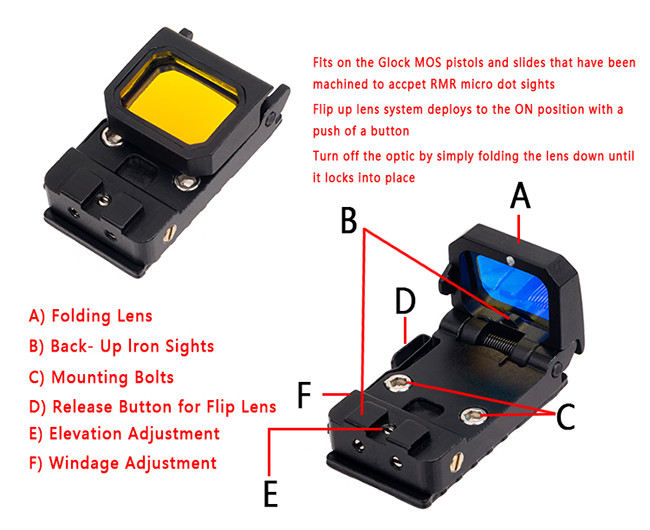 Fits on the Glock MOS pistols and slides that have been machined to accpet RMR micro dot sights

Flip up lens system deploys to the ON position with a push of a button

Turn off the optic by simply folding the lens down until it locks into place

A

B

D

F

C

E

A) Folding Lens

B) Back- Up Iron Sights

C) Mounting Bolts

D) Release Button for Flip Lens

E) Elevation Adjustment

F) Windage Adjustment