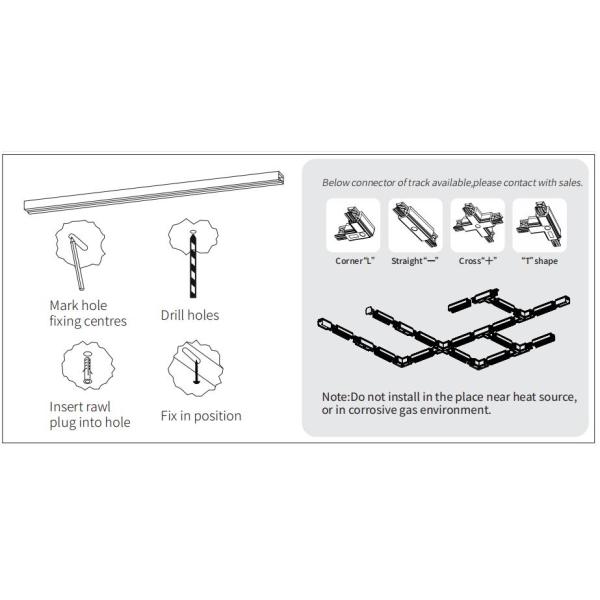 Mark hole fixing centres

Drill holes

Insert rawl plug into hole

Fix in position

Below connector of track available,please contact with sales.

Corner"L"

Straight"—"

Cross"+"

"T" shape

Note:Do not install in the place near heat source, or in corrosive gas environment.