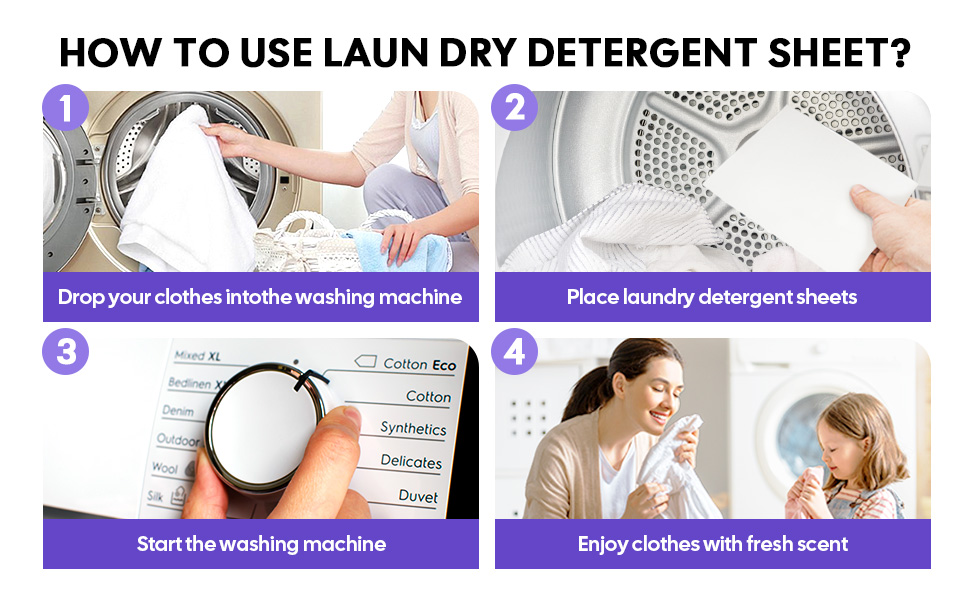 HOW TO USE LAUN DRY DETERGENT SHEET?

1

Drop your clothes intothe washing machine

2

Place laundry detergent sheets

3

Mixed XL
Bedlinen X
Denim
Outdoor
Wool
Silk
Cotton Eco
Cotton
Synthetics
Delicates
Duvet

Start the washing machine

4

Enjoy clothes with fresh scent