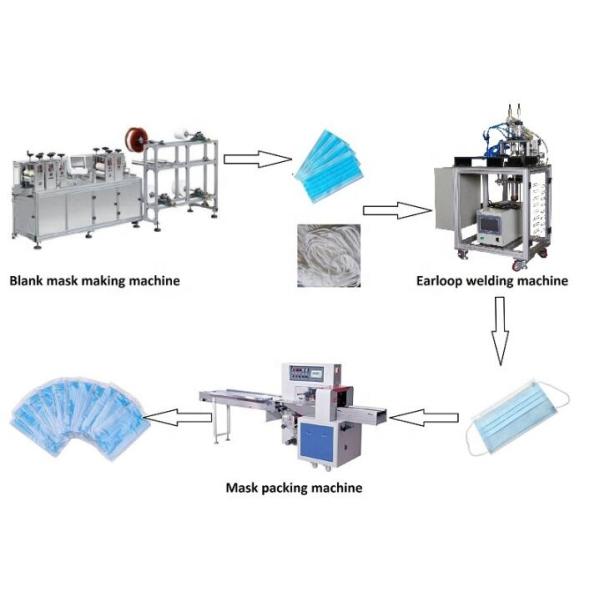 Blank mask making machine

Earloop welding machine

Mask packing machine