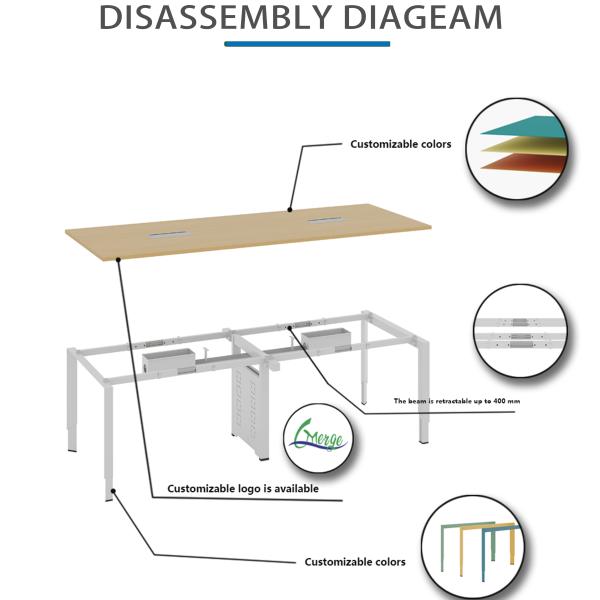 DISASSEMBLY DIAGEAM

Customizable colors

The beam is retractable up to 400 mm

Emerge

Customizable logo is available

Customizable colors