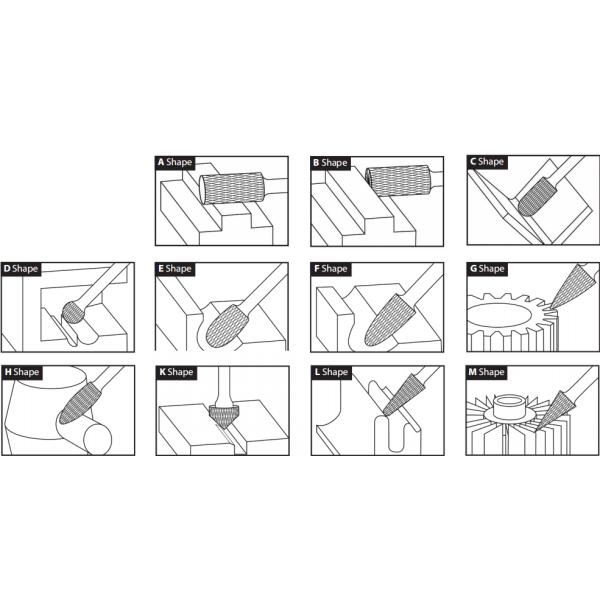 A Shape

B Shape

C Shape

D Shape

E Shape

F Shape

G Shape

H Shape

K Shape

L Shape

M Shape