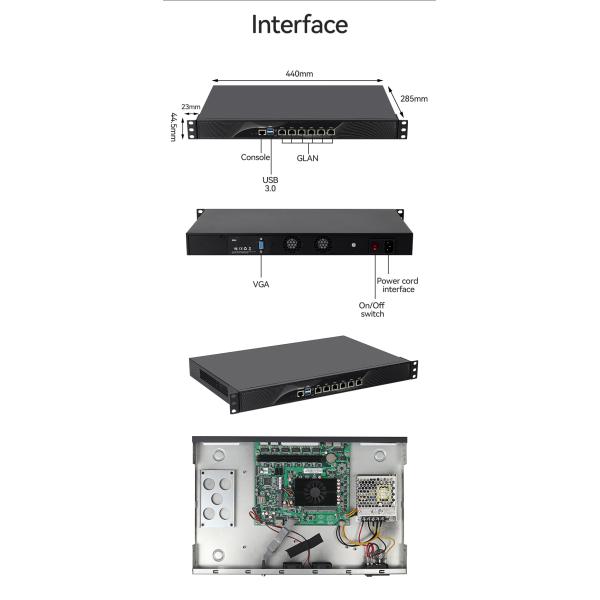 Interface

440mm

285mm

23mm

44.5mm

Console

GLAN

USB 3.0

VGA

Power cord interface

On/Off switch