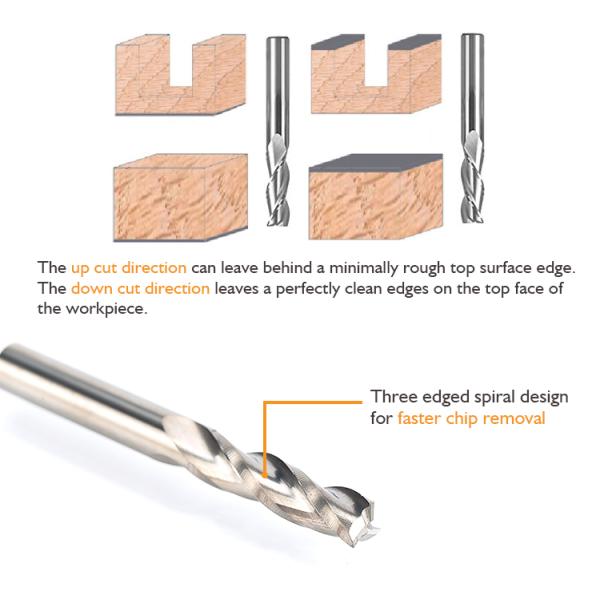 The up cut direction can leave behind a minimally rough top surface edge. The down cut direction leaves a perfectly clean edges on the top face of the workpiece.

Three edged spiral design for faster chip removal