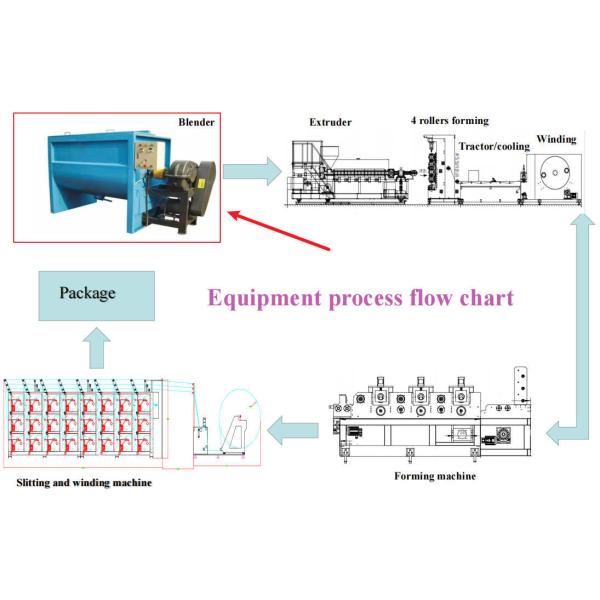 Blender

Extruder

4 rollers forming

Tractor/cooling

Winding

Package

Equipment process flow chart

Slitting and winding machine

Forming machine