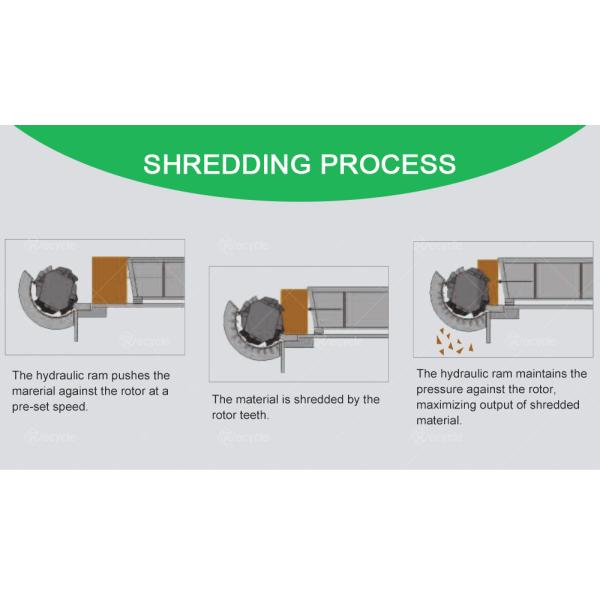 SHREDDING PROCESS

The hydraulic ram pushes the marerial against the rotor at a pre-set speed.

The material is shredded by the rotor teeth.

The hydraulic ram maintains the pressure against the rotor, maximizing output of shredded material.