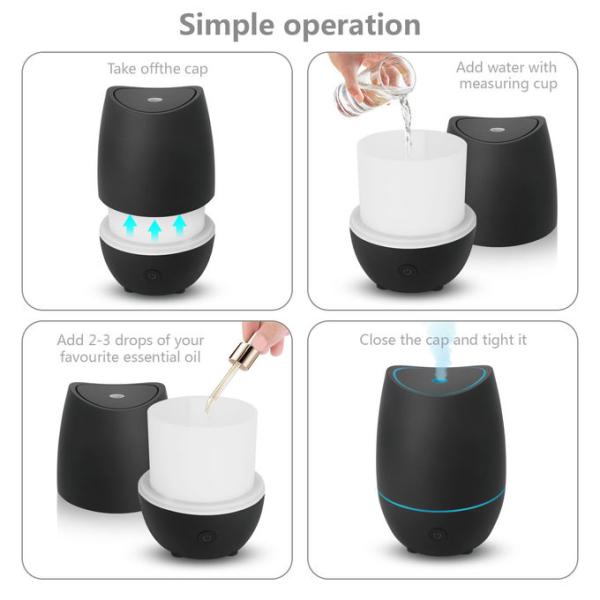 Simple operation

Take offthe cap

Add water with measuring cup

Add 2-3 drops of your favourite essential oil

Close the cap and tight it