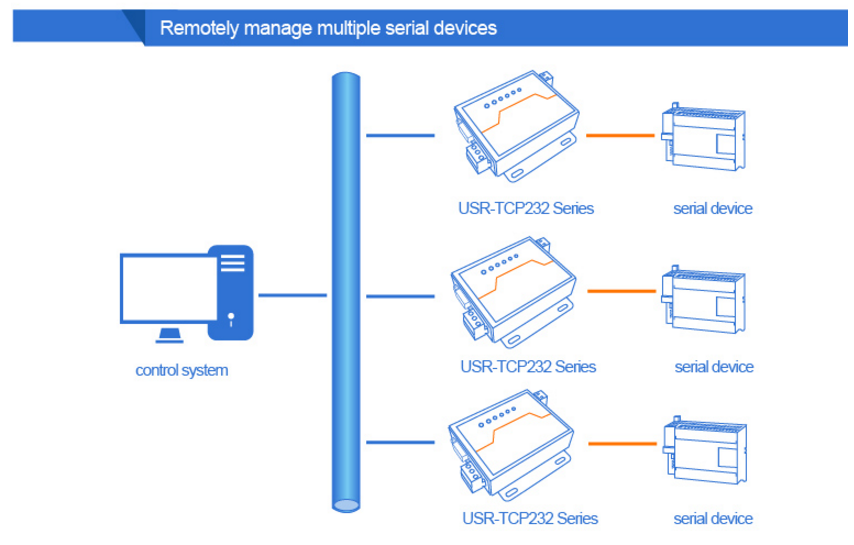 Remotely manage multiple serial devices

USR-TCP232 Series

serial device

control system

USR-TCP232 Series

serial device

USR-TCP232 Series

serial device