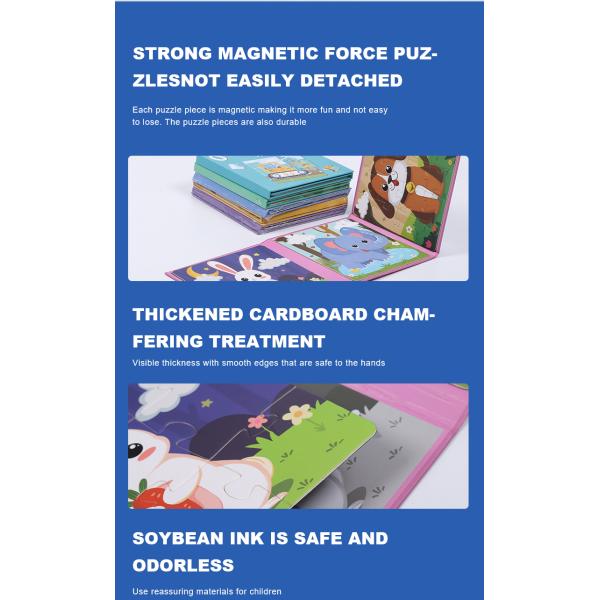 STRONG MAGNETIC FORCE PUZZLESNOT EASILY DETACHED

Each puzzle piece is magnetic making it more fun and not easy to lose. The puzzle pieces are also durable

THICKENED CARDBOARD CHAMFERING TREATMENT

Visible thickness with smooth edges that are safe to the hands

SOYBEAN INK IS SAFE AND ODORLESS

Use reassuring materials for children