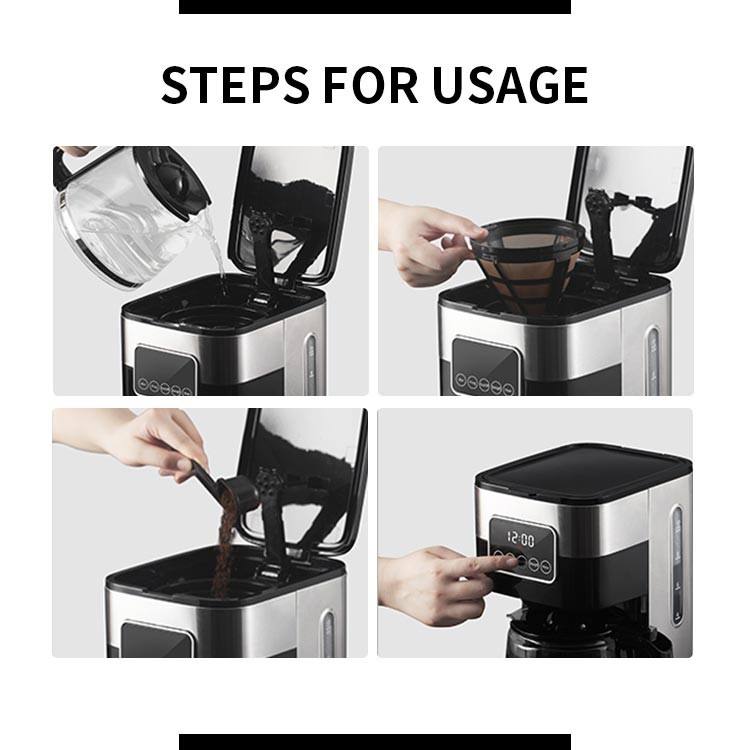 STEPS FOR USAGE

12:00