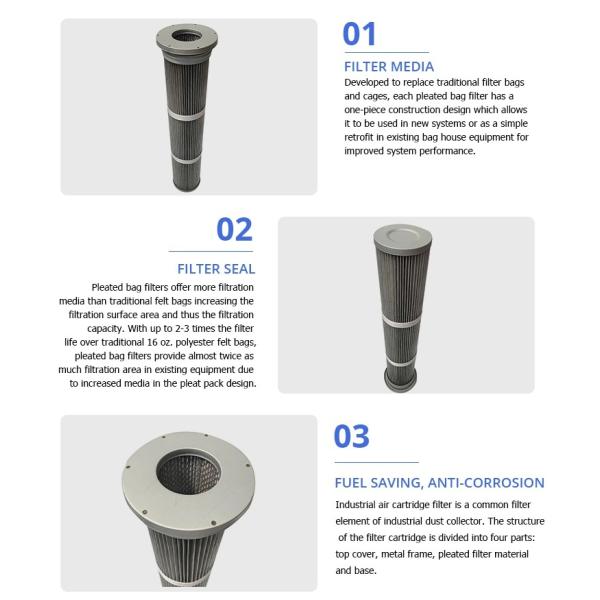 01

FILTER MEDIA

Developed to replace traditional filter bags and cages, each pleated bag filter has a one-piece construction design which allows it to be used in new systems or as a simple retrofit in existing bag house equipment for improved system performance.

02

FILTER SEAL

Pleated bag filters offer more filtration media than traditional felt bags increasing the filtration surface area and thus the filtration capacity. With up to 2-3 times the filter life over traditional 16 oz. polyester felt bags, pleated bag filters provide almost twice as much filtration area in existing equipment due to increased media in the pleat pack design.

03

FUEL SAVING, ANTI-CORROSION

Industrial air cartridge filter is a common filter element of industrial dust collector. The structure of the filter cartridge is divided into four parts: top cover, metal frame, pleated filter material and base.