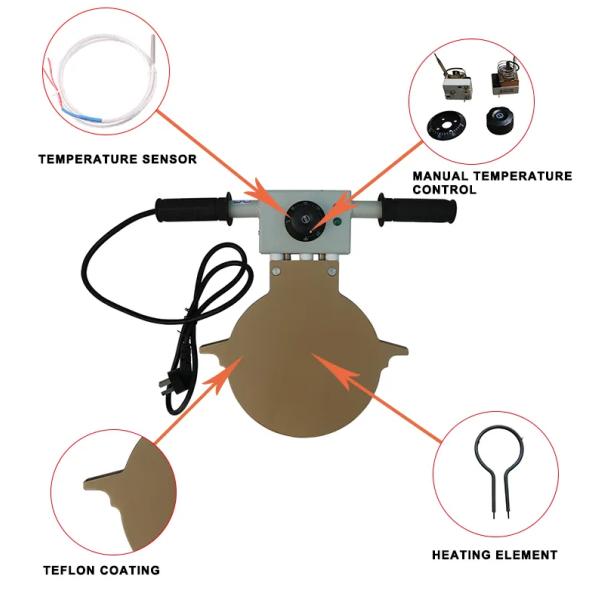 TEMPERATURE SENSOR

MANUAL TEMPERATURE CONTROL

TEFLON COATING

HEATING ELEMENT