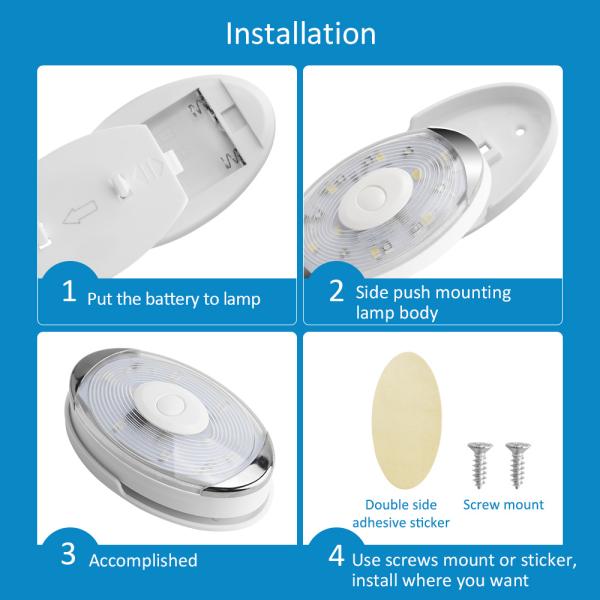 Installation

1 Put the battery to lamp

2 Side push mounting lamp body

3 Accomplished

Double side adhesive sticker

Screw mount

4 Use screws mount or sticker, install where you want