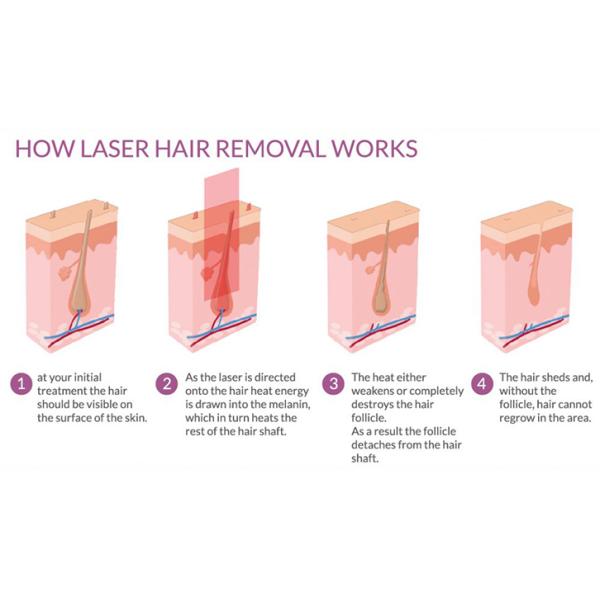 HOW LASER HAIR REMOVAL WORKS

1 at your initial treatment the hair should be visible on the surface of the skin.

2 As the laser is directed onto the hair heat energy is drawn into the melanin, which in turn heats the rest of the hair shaft.

3 The heat either weakens or completely destroys the hair follicle.
As a result the follicle detaches from the hair shaft.

4 The hair sheds and, without the follicle, hair cannot regrow in the area.