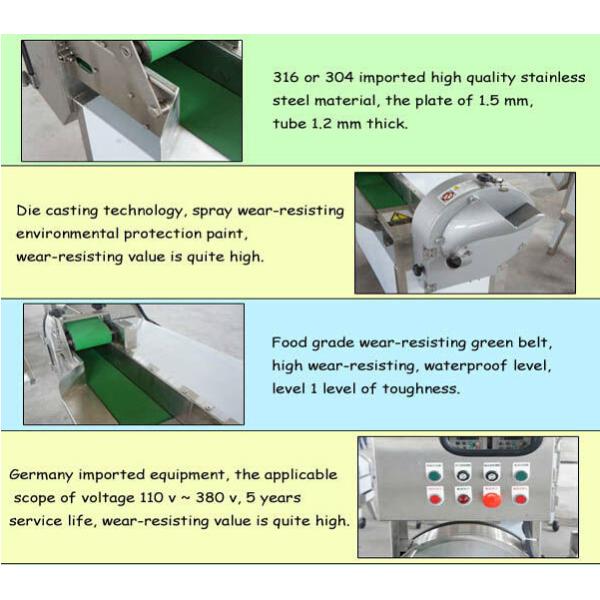 316 or 304 imported high quality stainless steel material, the plate of 1.5 mm, tube 1.2 mm thick.

Die casting technology, spray wear-resisting environmental protection paint, wear-resisting value is quite high.

Food grade wear-resisting green belt, high wear-resisting, waterproof level, level 1 level of toughness.

Germany imported equipment, the applicable scope of voltage 110 v ~ 380 v, 5 years service life, wear-resisting value is quite high.