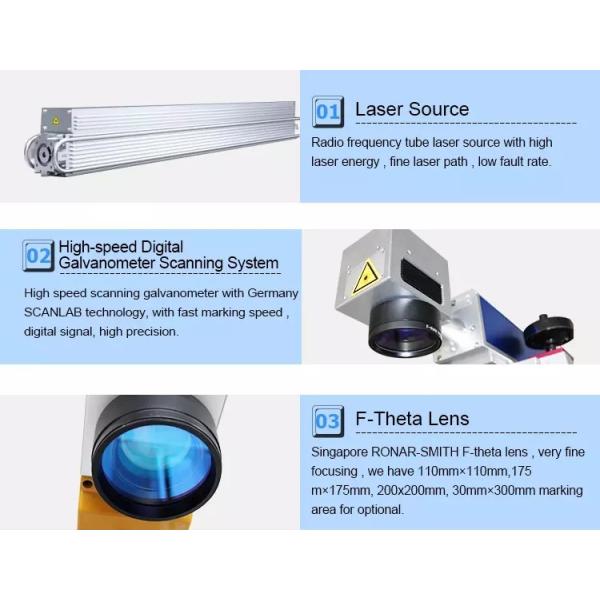 01 Laser Source

Radio frequency tube laser source with high laser energy , fine laser path , low fault rate.

02 High-speed Digital Galvanometer Scanning System

High speed scanning galvanometer with Germany SCANLAB technology, with fast marking speed , digital signal, high precision.

03 F-Theta Lens

Singapore RONAR-SMITH F-theta lens , very fine focusing , we have 110mm×110mm,175 m×175mm, 200x200mm, 30mm×300mm marking area for optional.