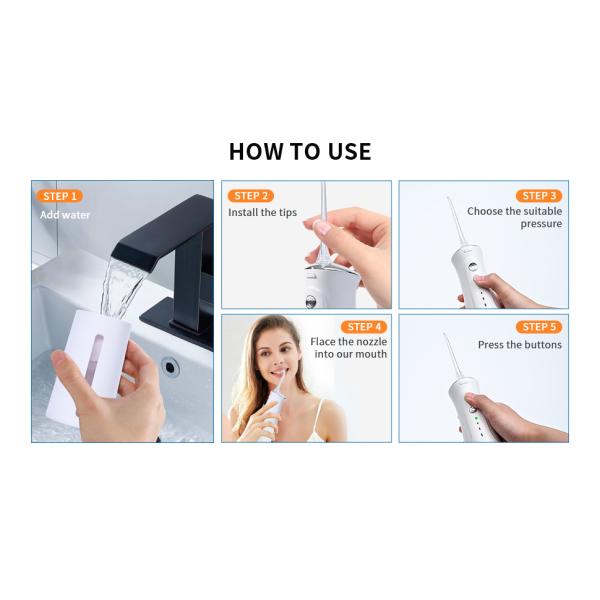 HOW TO USE

STEP 1
Add water

STEP 2
Install the tips

STEP 3
Choose the suitable pressure

STEP 4
Flace the nozzle into our mouth

STEP 5
Press the buttons