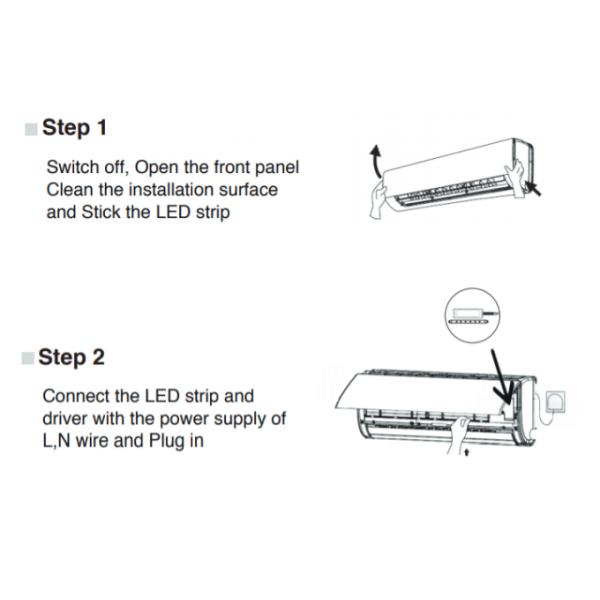 Step 1

Switch off, Open the front panel Clean the installation surface and Stick the LED strip

Step 2

Connect the LED strip and driver with the power supply of L,N wire and Plug in