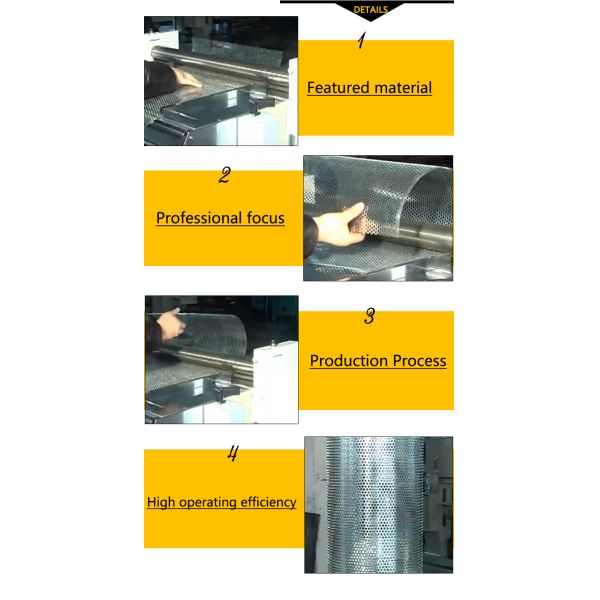 DETAILS

1

Featured material

2

Professional focus

3

Production Process

4

High operating efficiency