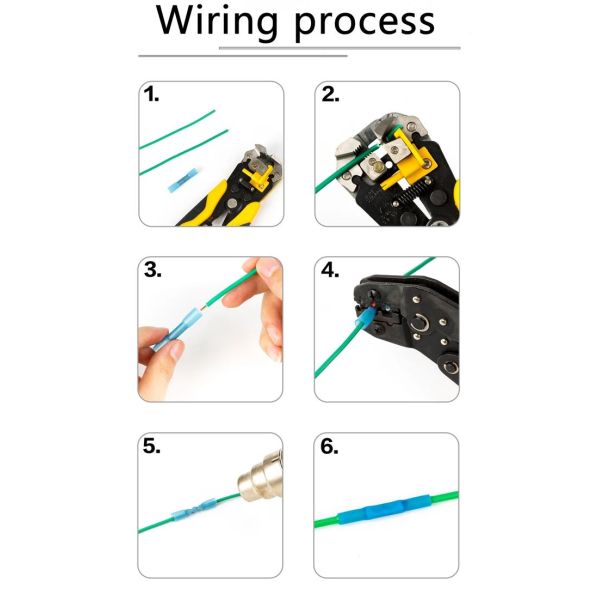 Wiring process

1.

2.

3.

4.

5.

6.