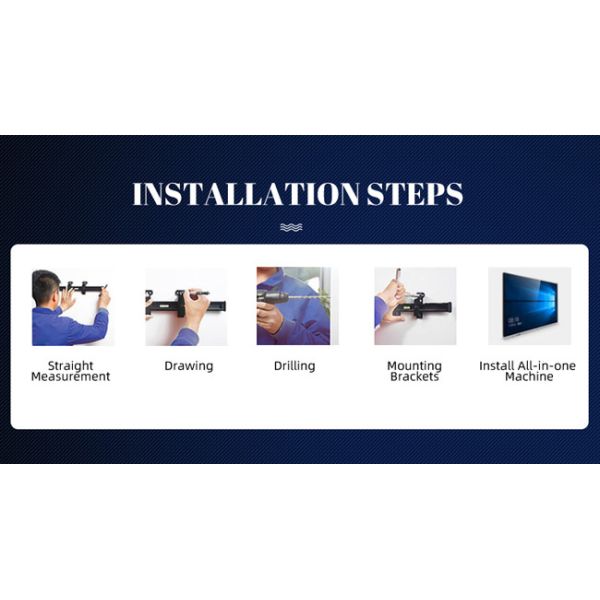 INSTALLATION STEPS

Straight Measurement

Drawing

Drilling

Mounting Brackets

Install All-in-one Machine