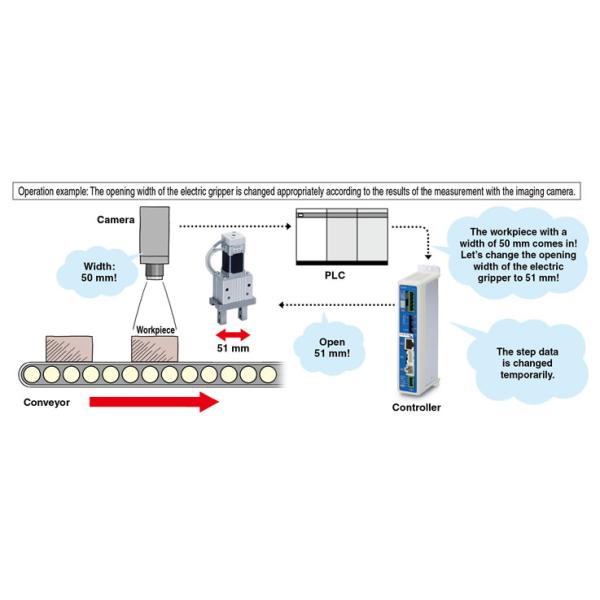 Operation example: The opening width of the electric gripper is changed appropriately according to the results of the measurement with the imaging camera.

Camera

Width: 50 mm!

Workpiece

51 mm

PLC

The workpiece with a width of 50 mm comes in! Let's change the opening width of the electric gripper to 51 mm!

Open 51 mm!

The step data is changed temporarily.

Conveyor

Controller