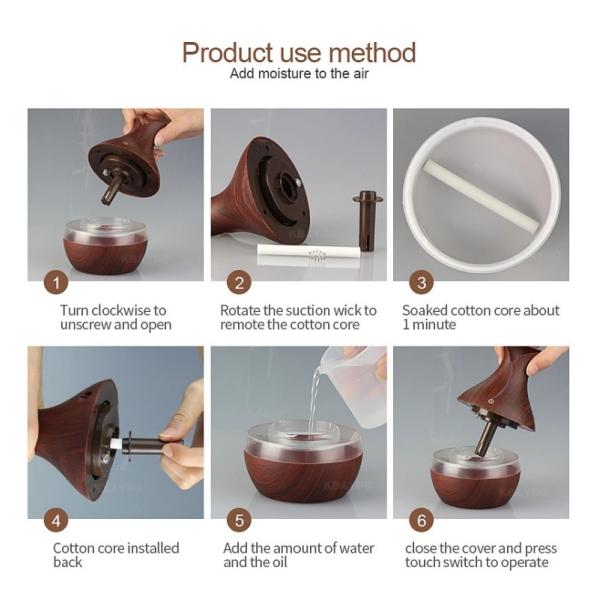 Product use method
Add moisture to the air

1
Turn clockwise to unscrew and open

2
Rotate the suction wick to remote the cotton core

3
Soaked cotton core about 1 minute

4
Cotton core installed back

5
Add the amount of water and the oil

6
close the cover and press touch switch to operate