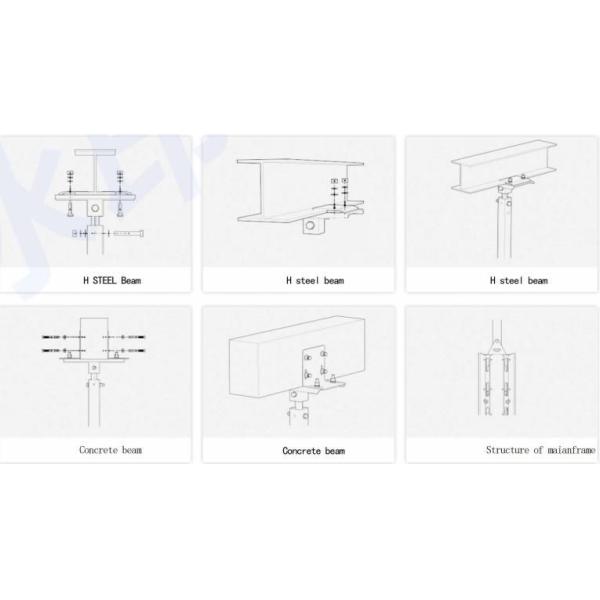 H STEEL Beam

H steel beam

H steel beam

Concrete beam

Concrete beam

Structure of maianframe