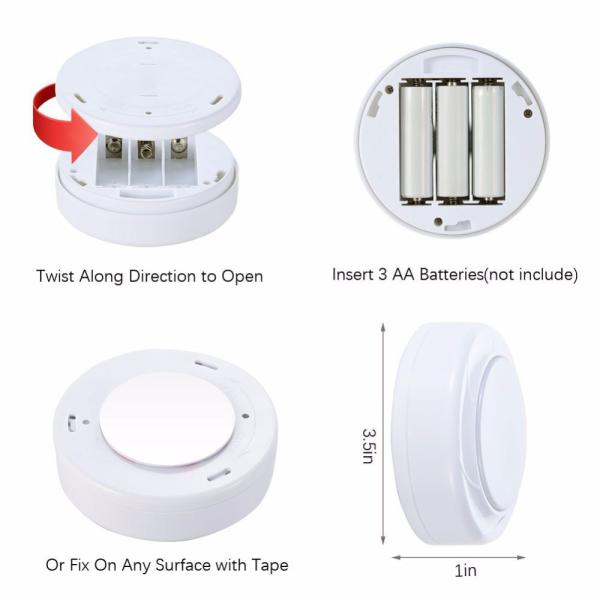 Twist Along Direction to Open

Insert 3 AA Batteries(not include)

Or Fix On Any Surface with Tape

3.5in

1in